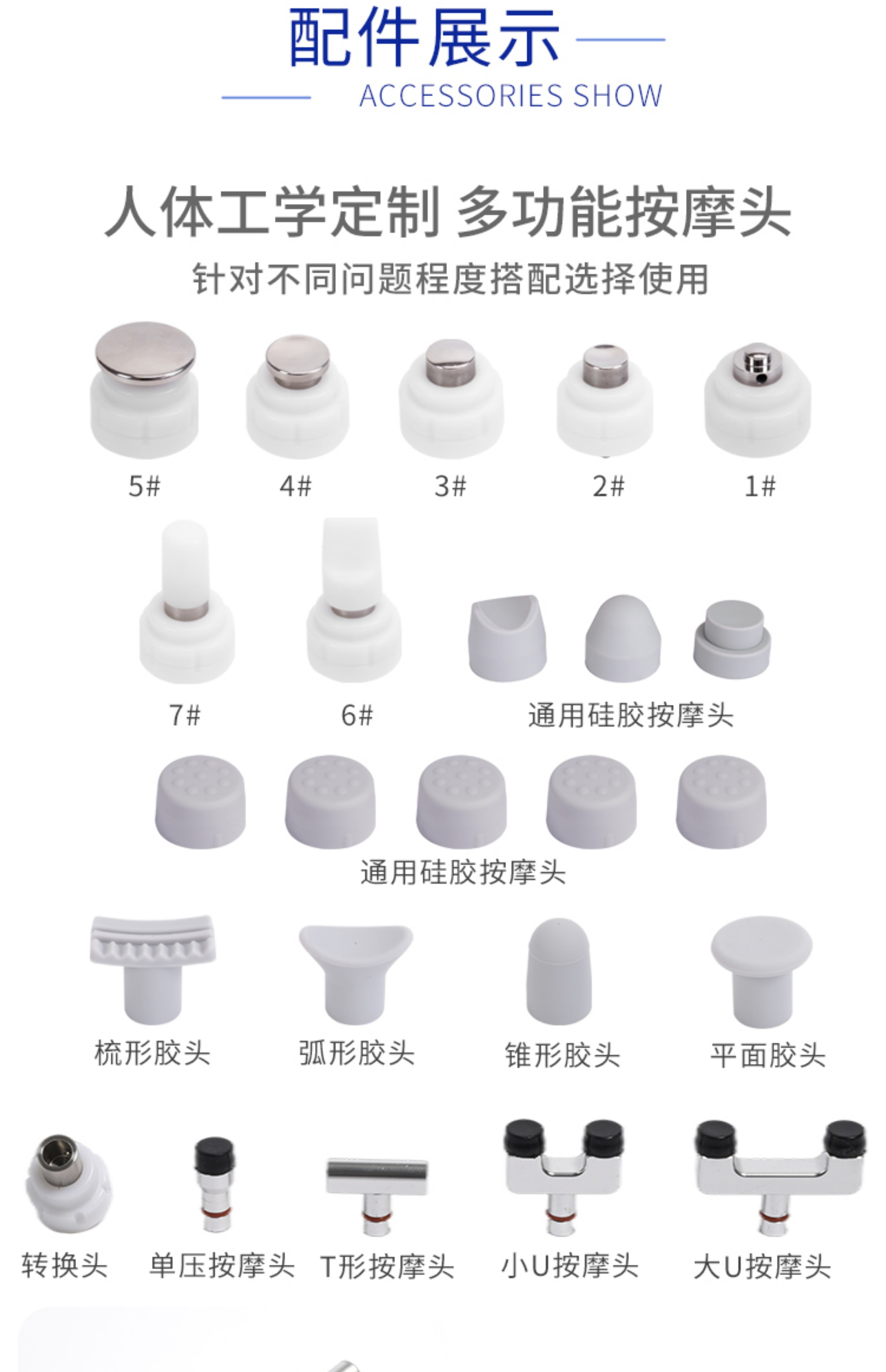 配件展示
ACCESSORIES SHOW

人体工学定制 多功能按摩头
针对不同问题程度搭配选择使用

5#
4#
3#
2#
1#

7#
6#
通用硅胶按摩头

通用硅胶按摩头

梳形胶头
弧形胶头
锥形胶头
平面胶头

转换头
单压按摩头
T形按摩头
小U按摩头
大U按摩头